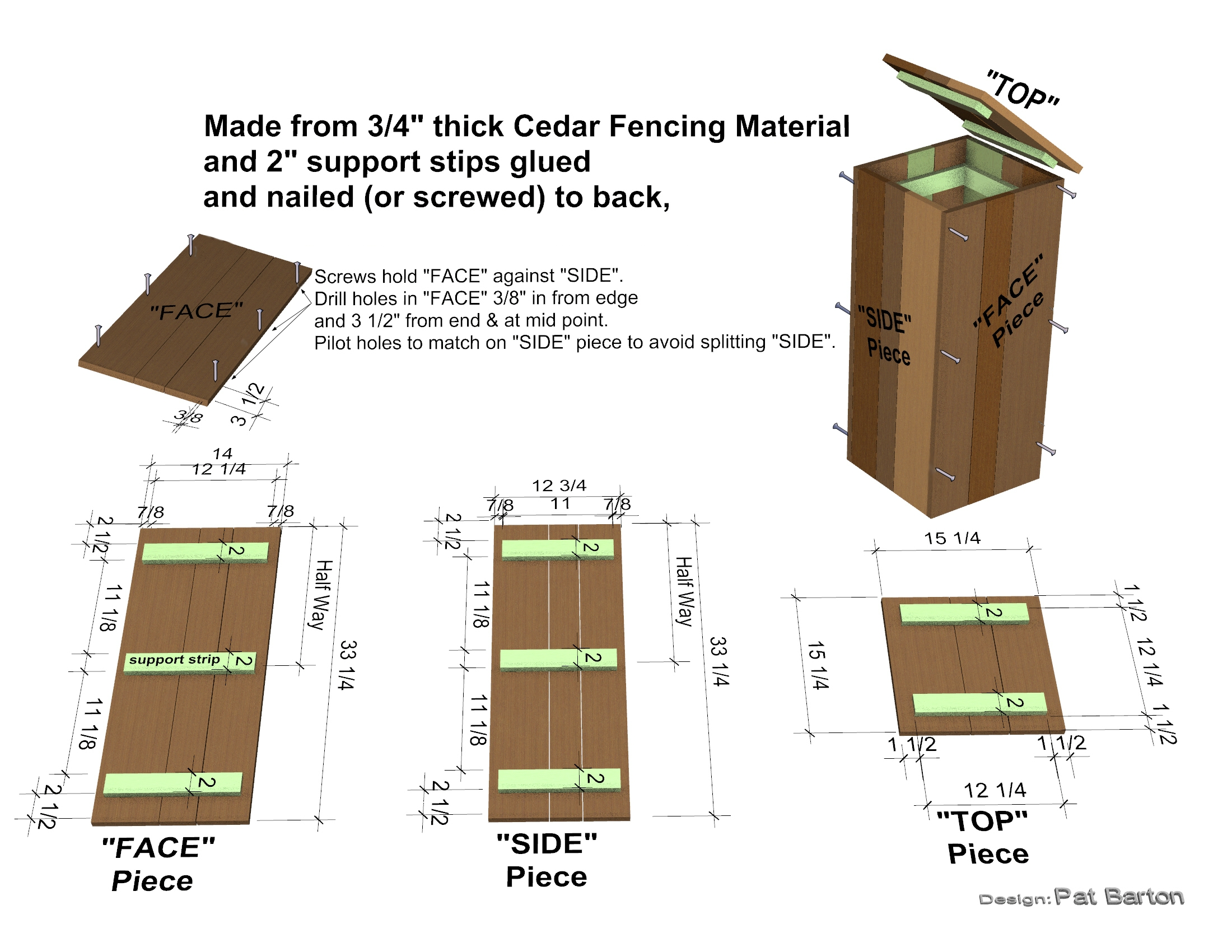 Made from 3/4" thick Cedar Fencing Material
and 2" support stips glued
and nailed (or screwed) to back,

"TOP"

"SIDE" Piece

"FACE" Piece

"FACE"

Screws hold "FACE" against "SIDE".
Drill holes in "FACE" 3/8" in from edge
and 3 1/2" from end & at mid point.
Pilot holes to match on "SIDE" piece to avoid splitting "SIDE".

3/8
3 1/2

14
12 1/4
7/8
7/8
2 1/2
2
11 1/8
support strip
2
11 1/8
2
2 1/2
Half Way
33 1/4

"FACE"
Piece

12 3/4
7/8
11
7/8
2 1/2
2
11 1/8
2
11 1/8
2
2 1/2
Half Way
33 1/4

"SIDE"
Piece

15 1/4
15 1/4
2
2
1 1/2
12 1/4
1 1/2
1 1/2
1 1/2
12 1/4

"TOP"
Piece

Design: Pat Barton